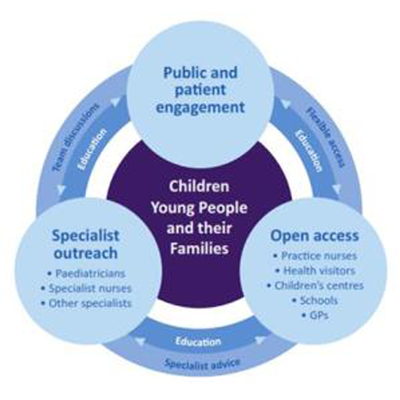 Public and patient engagement

Team discussions

Education

Flexible access

Education

Children Young People and their Families

Specialist outreach
• Paediatricians
• Specialist nurses
• Other specialists

Open access
• Practice nurses
• Health visitors
• Children's centres
• Schools
• GPs

Education

Specialist advice